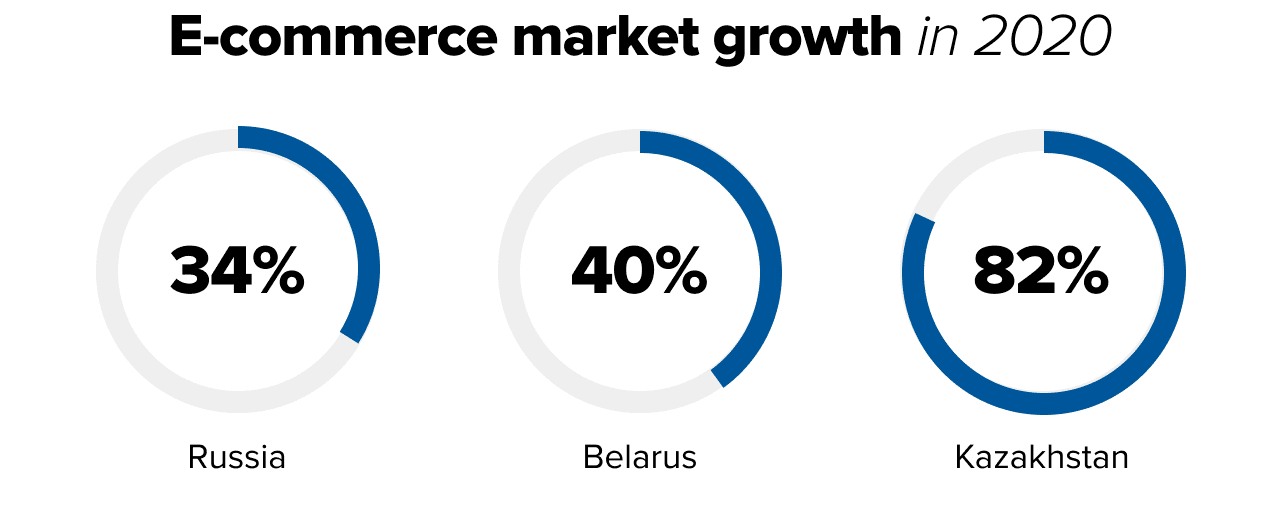 E-commerce market growth in 2020

34%
Russia

40%
Belarus

82%
Kazakhstan