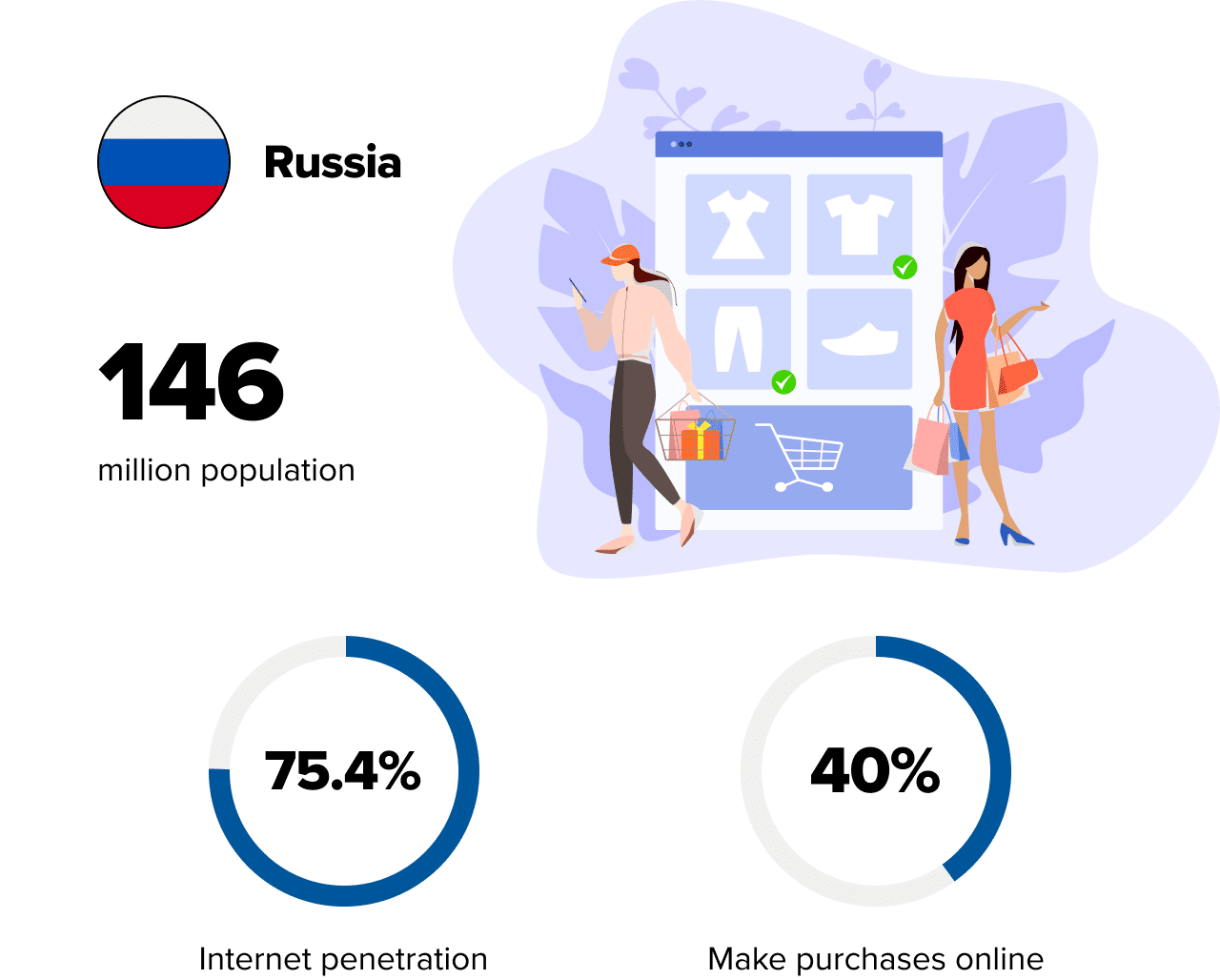 Russia

146

million population

75.4%

Internet penetration

40%

Make purchases online