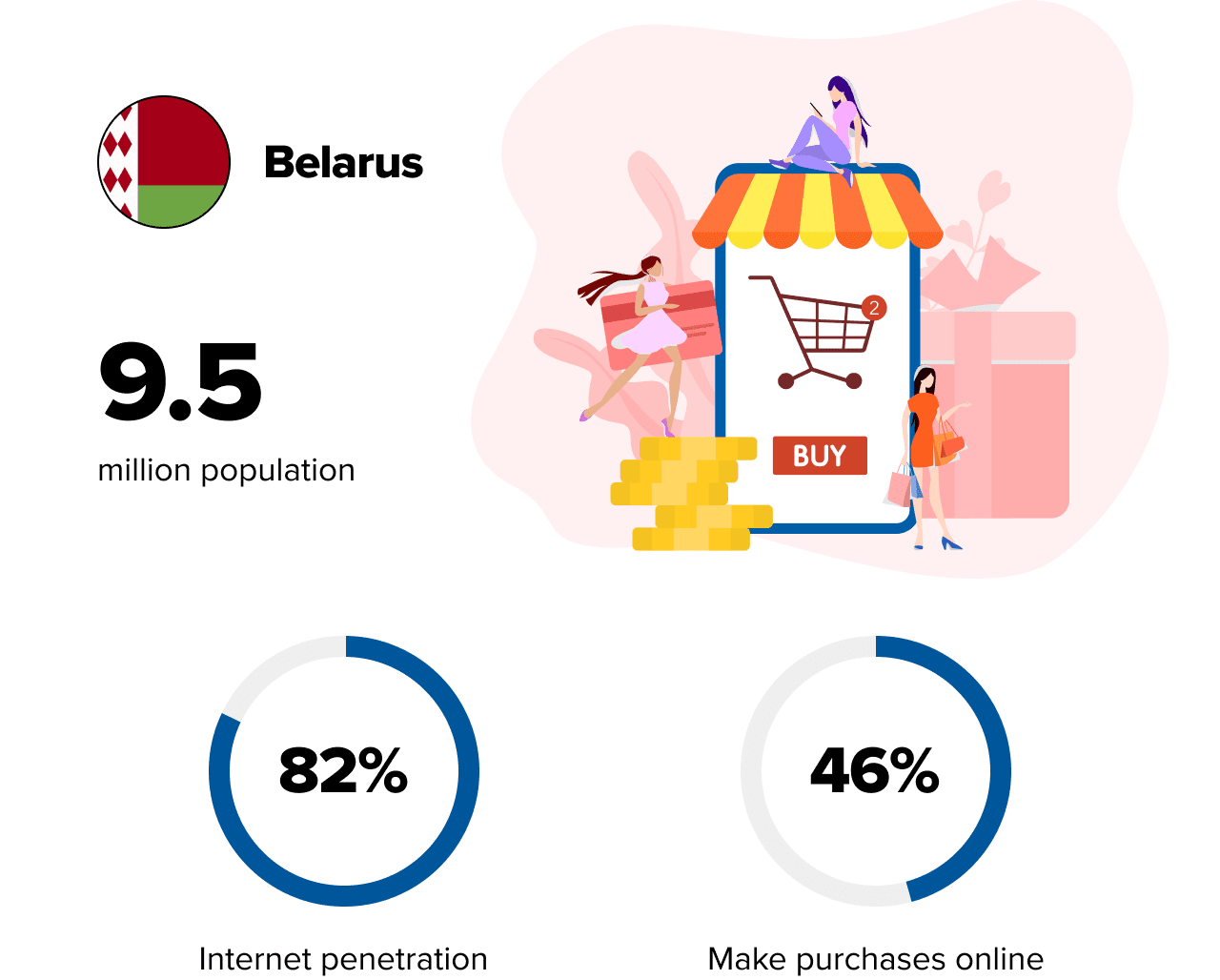 Belarus

9.5
million population

2

BUY

82%

Internet penetration

46%

Make purchases online