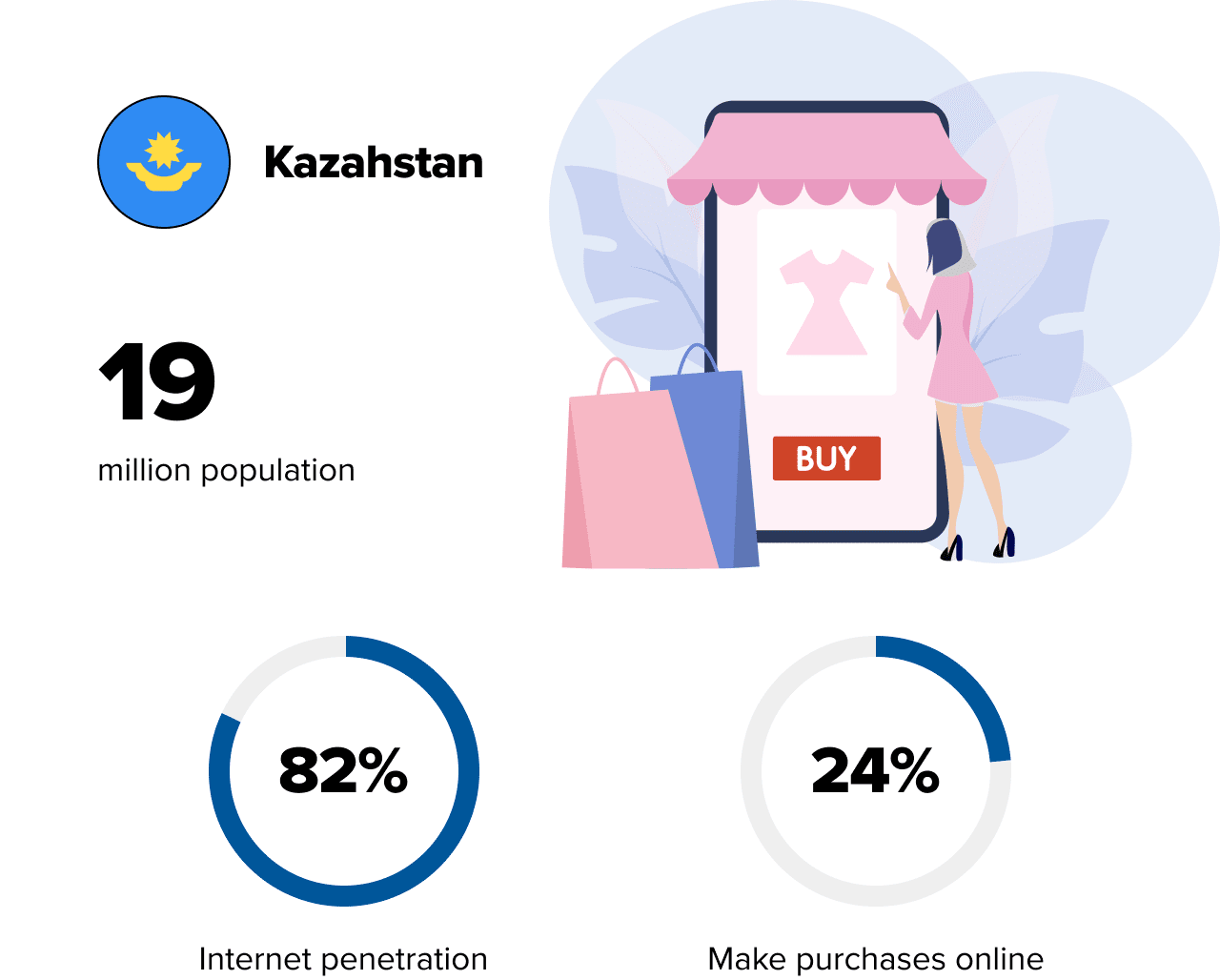 Kazahstan

19

million population

BUY

82%

Internet penetration

24%

Make purchases online