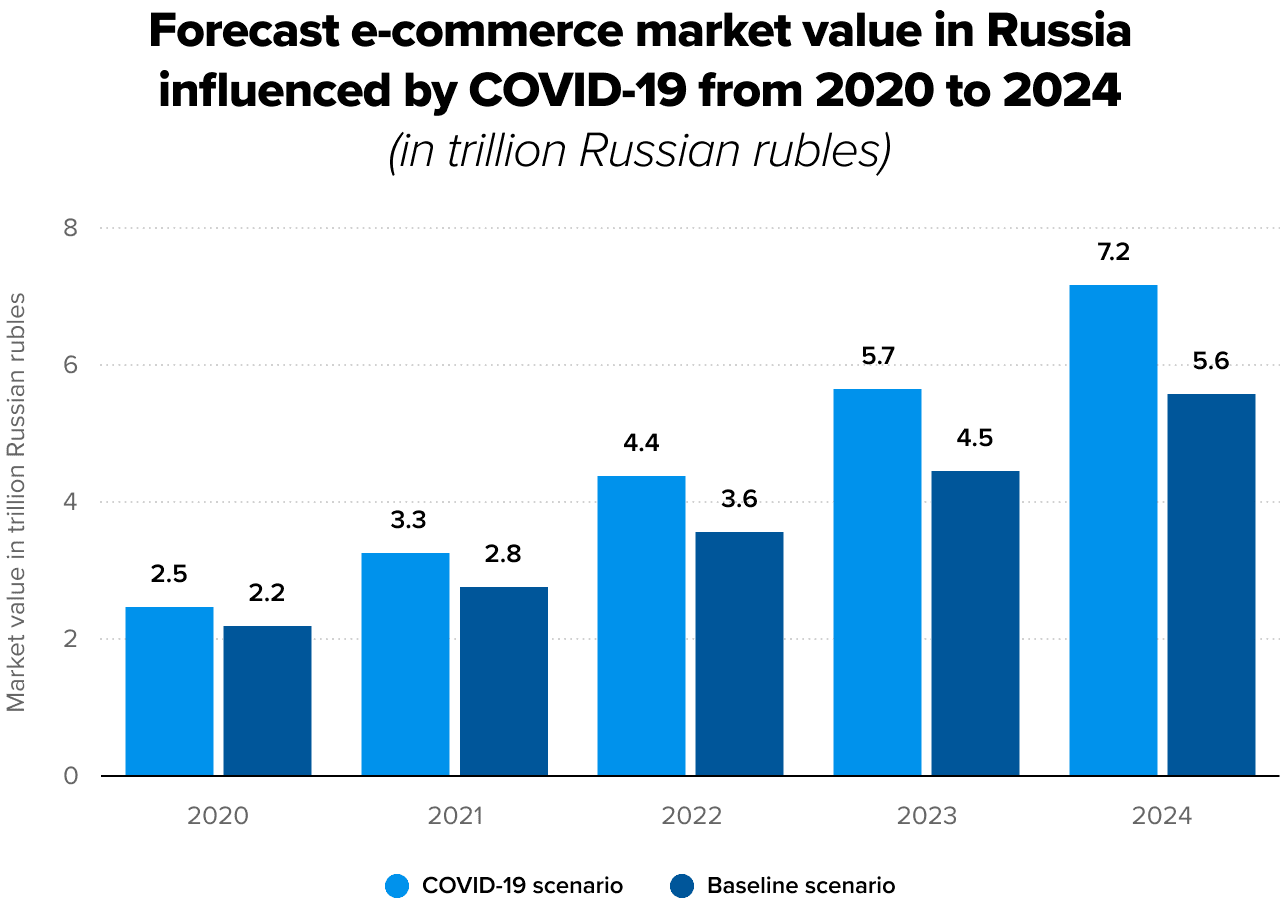 Forecast e-commerce market value in Russia influenced by COVID-19 from 2020 to 2024
(in trillion Russian rubles)

Market value in trillion Russian rubles

8
6
4
2
0

2.5
2.2
3.3
2.8
4.4
3.6
5.7
4.5
7.2
5.6

2020
2021
2022
2023
2024

COVID-19 scenario
Baseline scenario