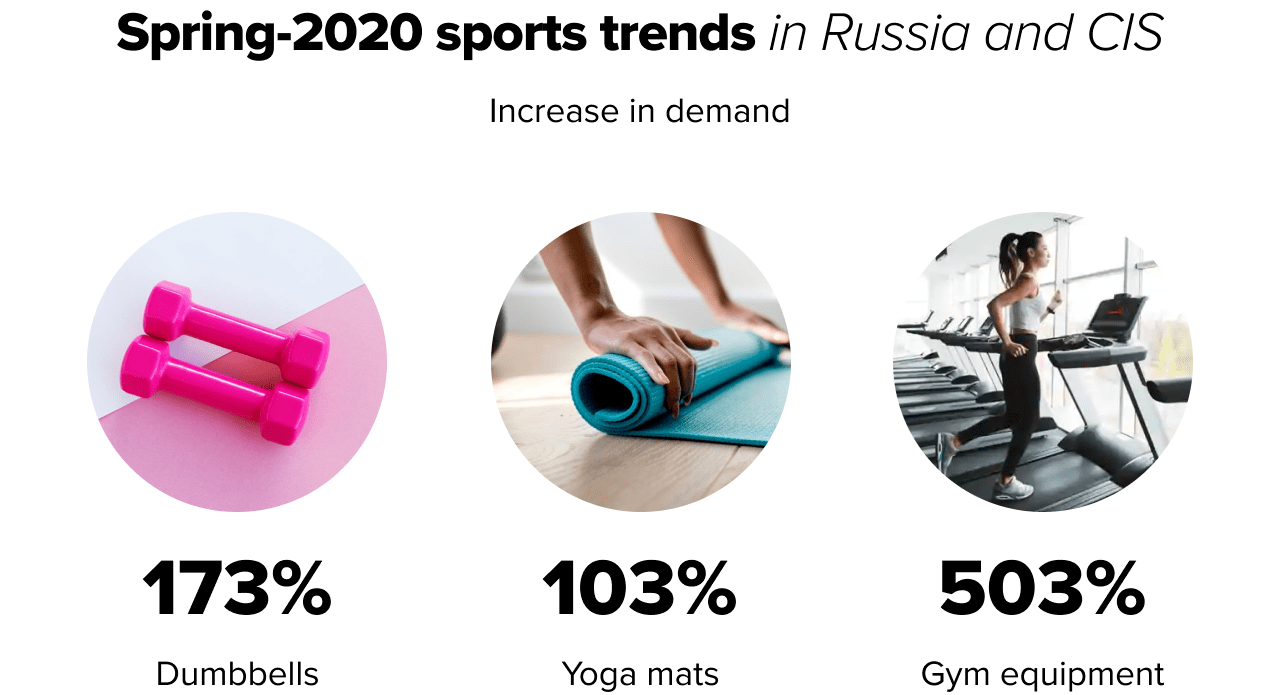 Spring-2020 sports trends in Russia and CIS

Increase in demand

173%

Dumbbells

103%

Yoga mats

503%

Gym equipment